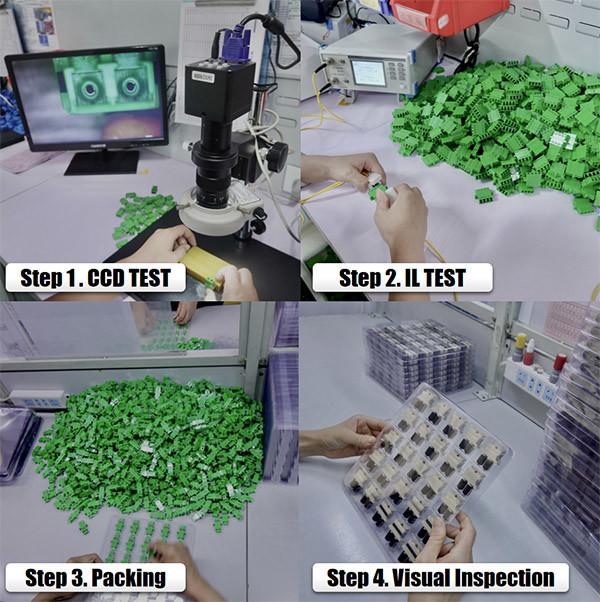 Step 1. CCD TEST

Step 2. IL TEST

Step 3. Packing

Step 4. Visual Inspection