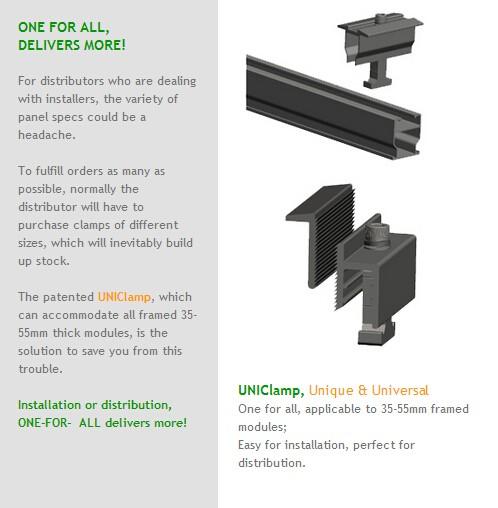 ONE FOR ALL,
DELIVERS MORE!

For distributors who are dealing with installers, the variety of panel specs could be a headache.

To fulfill orders as many as possible, normally the distributor will have to purchase clamps of different sizes, which will inevitably build up stock.

The patented UNIClamp, which can accommodate all framed 35-55mm thick modules, is the solution to save you from this trouble.

Installation or distribution, ONE-FOR- ALL delivers more!

UNIClamp, Unique & Universal
One for all, applicable to 35-55mm framed modules;
Easy for installation, perfect for distribution.