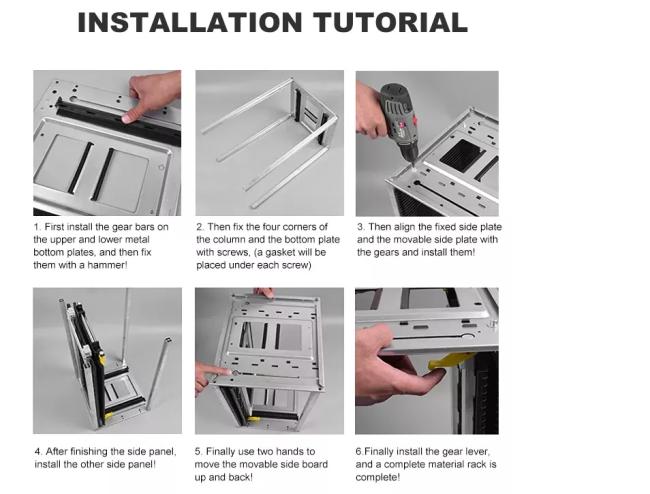 INSTALLATION TUTORIAL

1. First install the gear bars on the upper and lower metal bottom plates, and then fix them with a hammer!

2. Then fix the four corners of the column and the bottom plate with screws, (a gasket will be placed under each screw)

3. Then align the fixed side plate and the movable side plate with the gears and install them!

4. After finishing the side panel, install the other side panel!

5. Finally use two hands to move the movable side board up and back!

6.Finally install the gear lever, and a complete material rack is complete!