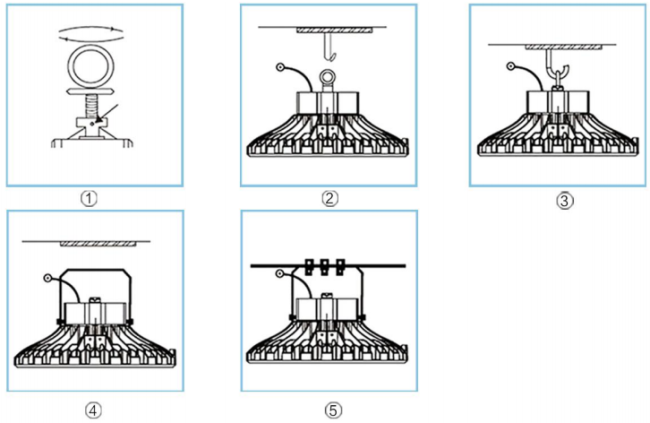 ①

②

③

④

⑤