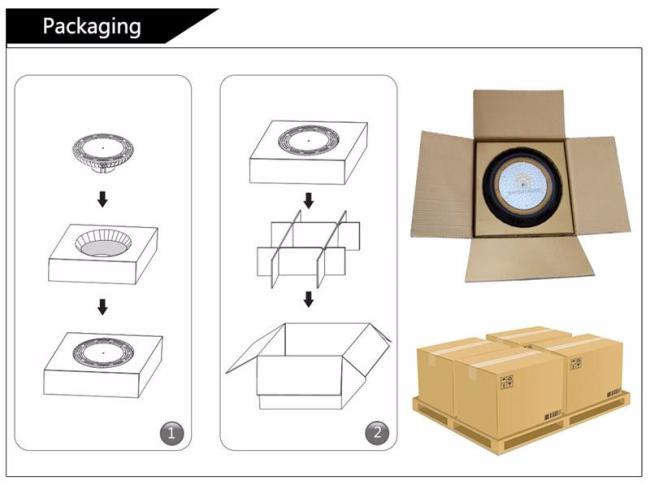 Packaging

1

2