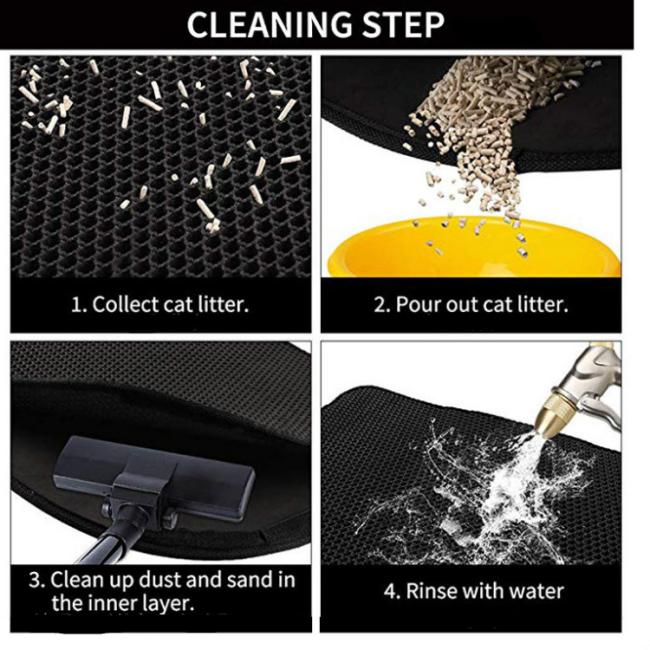 CLEANING STEP

1. Collect cat litter.

2. Pour out cat litter.

3. Clean up dust and sand in the inner layer.

4. Rinse with water