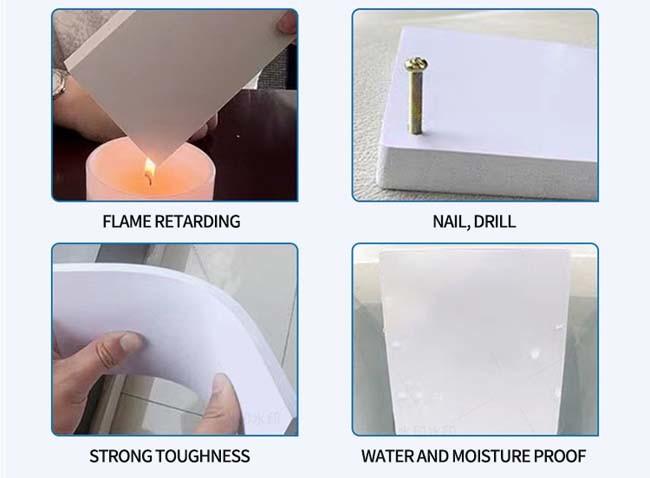 FLAME RETARDING

NAIL, DRILL

STRONG TOUGHNESS

WATER AND MOISTURE PROOF