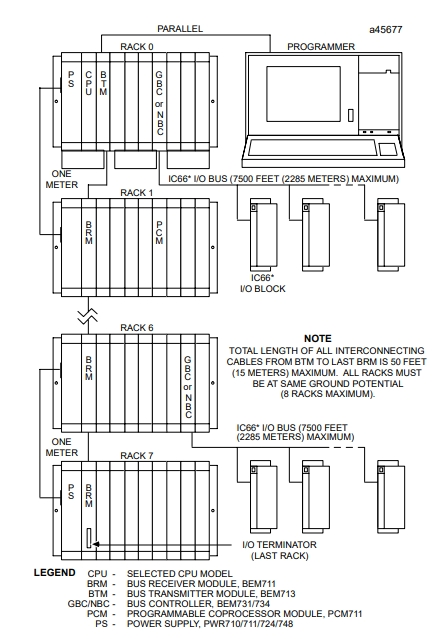 PARALLEL

a45677

RACK 0

PROGRAMMER

PS

CPU

BTM

GBC or NBC

ONE METER

IC66* I/O BUS (7500 FEET (2285 METERS) MAXIMUM)

RACK 1

BRM

PCM

IC66* I/O BLOCK

RACK 6

BRM

GBC or NBC

NOTE
TOTAL LENGTH OF ALL INTERCONNECTING CABLES FROM BTM TO LAST BRM IS 50 FEET (15 METERS) MAXIMUM. ALL RACKS MUST BE AT SAME GROUND POTENTIAL (8 RACKS MAXIMUM).

IC66* I/O BUS (7500 FEET (2285 METERS) MAXIMUM)

ONE METER

RACK 7

PS

BRM

I/O TERMINATOR (LAST RACK)

LEGEND
CPU - SELECTED CPU MODEL
BRM - BUS RECEIVER MODULE, BEM711
BTM - BUS TRANSMITTER MODULE, BEM713
GBC/NBC - BUS CONTROLLER, BEM731/734
PCM - PROGRAMMABLE COPROCESSOR MODULE, PCM711
PS - POWER SUPPLY, PWR710/711/724/748