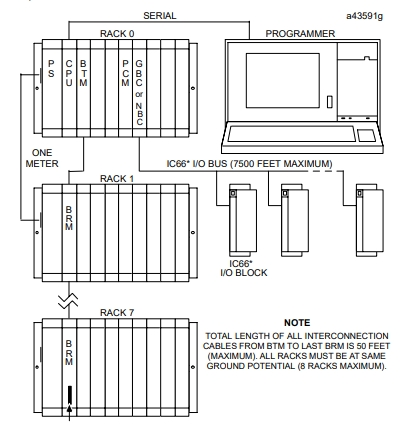 SERIAL

a43591g

RACK 0

PROGRAMMER

PS

CPU

BTM

PCM

GBC or NBC

ONE METER

IC66* I/O BUS (7500 FEET MAXIMUM)

RACK 1

BRM

IC66* I/O BLOCK

RACK 7

BRM

NOTE

TOTAL LENGTH OF ALL INTERCONNECTION CABLES FROM BTM TO LAST BRM IS 50 FEET (MAXIMUM). ALL RACKS MUST BE AT SAME GROUND POTENTIAL (8 RACKS MAXIMUM).