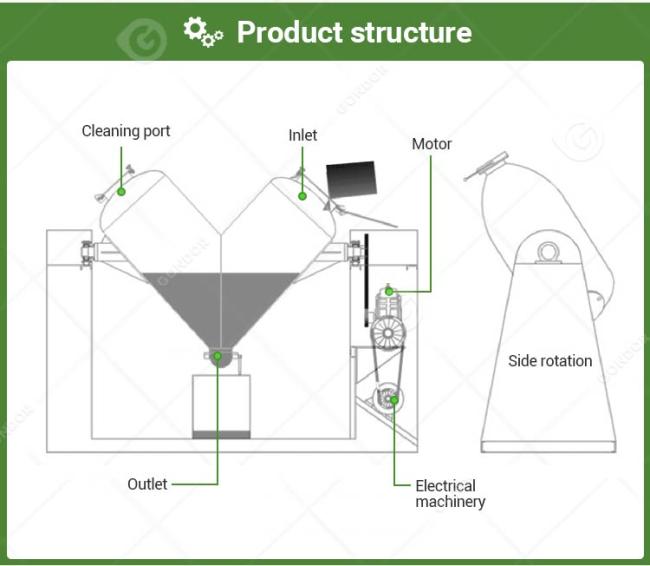 Product structure

Cleaning port

Inlet

Motor

Side rotation

Outlet

Electrical machinery