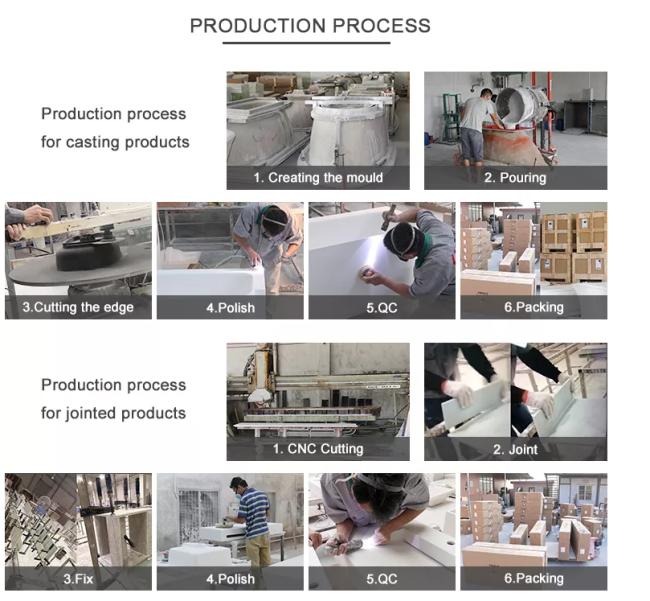 PRODUCTION PROCESS

Production process for casting products

1. Creating the mould

2. Pouring

3.Cutting the edge

4.Polish

5.QC

6.Packing

Production process for jointed products

1. CNC Cutting

2. Joint

3.Fix

4.Polish

5.QC

6.Packing