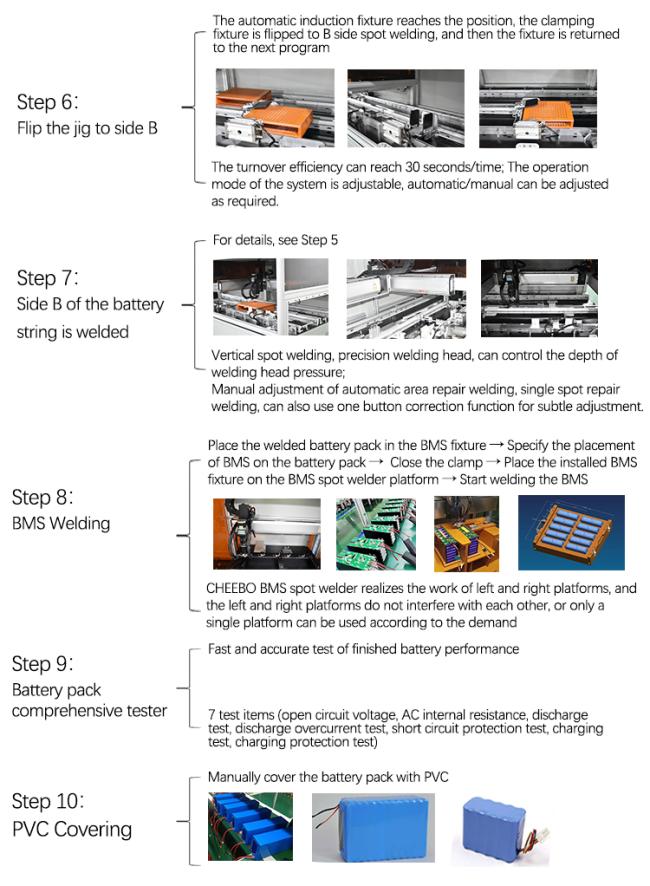 Step 6:
Flip the jig to side B

The automatic induction fixture reaches the position, the clamping fixture is flipped to B side spot welding, and then the fixture is returned to the next program

The turnover efficiency can reach 30 seconds/time; The operation mode of the system is adjustable, automatic/manual can be adjusted as required.

Step 7:
Side B of the battery string is welded

For details, see Step 5

Vertical spot welding, precision welding head, can control the depth of welding head pressure;
Manual adjustment of automatic area repair welding, single spot repair welding, can also use one button correction function for subtle adjustment.

Step 8:
BMS Welding

Place the welded battery pack in the BMS fixture → Specify the placement of BMS on the battery pack → Close the clamp → Place the installed BMS fixture on the BMS spot welder platform → Start welding the BMS

CHEEBO BMS spot welder realizes the work of left and right platforms, and the left and right platforms do not interfere with each other, or only a single platform can be used according to the demand

Step 9:
Battery pack comprehensive tester

Fast and accurate test of finished battery performance

7 test items (open circuit voltage, AC internal resistance, discharge test, discharge overcurrent test, short circuit protection test, charging test, charging protection test)

Step 10:
PVC Covering

Manually cover the battery pack with PVC