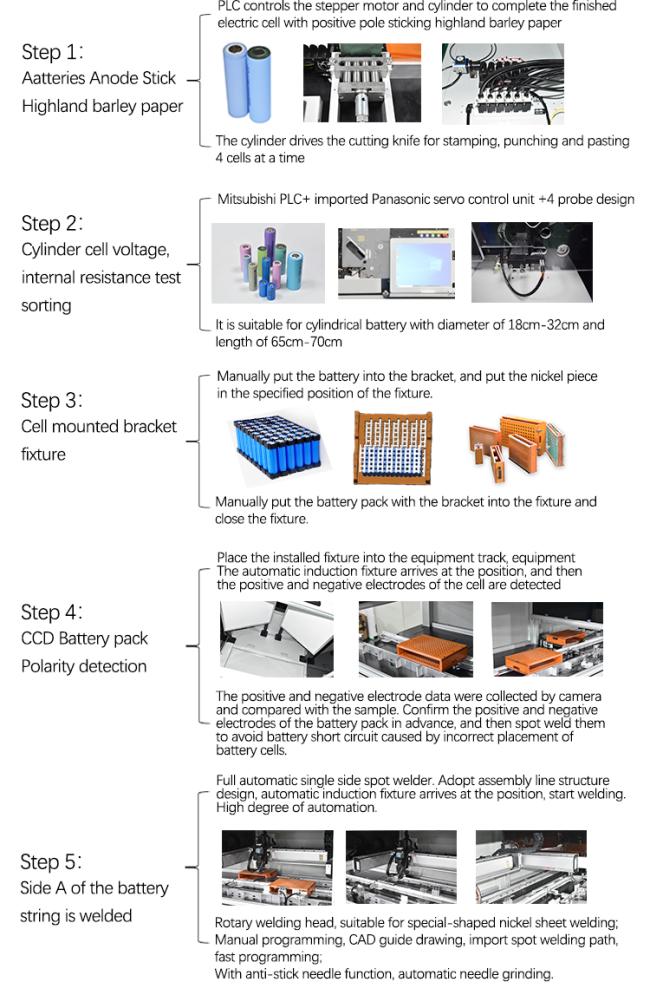 Step 1:
Aatteries Anode Stick Highland barley paper

PLC controls the stepper motor and cylinder to complete the finished electric cell with positive pole sticking highland barley paper

The cylinder drives the cutting knife for stamping, punching and pasting 4 cells at a time

Step 2:
Cylinder cell voltage, internal resistance test sorting

Mitsubishi PLC+ imported Panasonic servo control unit +4 probe design

It is suitable for cylindrical battery with diameter of 18cm-32cm and length of 65cm-70cm

Step 3:
Cell mounted bracket fixture

Manually put the battery into the bracket, and put the nickel piece in the specified position of the fixture.

Manually put the battery pack with the bracket into the fixture and close the fixture.

Step 4:
CCD Battery pack Polarity detection

Place the installed fixture into the equipment track, equipment The automatic induction fixture arrives at the position, and then the positive and negative electrodes of the cell are detected

The positive and negative electrode data were collected by camera and compared with the sample. Confirm the positive and negative electrodes of the battery pack in advance, and then spot weld them to avoid battery short circuit caused by incorrect placement of battery cells.

Step 5:
Side A of the battery string is welded

Full automatic single side spot welder. Adopt assembly line structure design, automatic induction fixture arrives at the position, start welding. High degree of automation.

Rotary welding head, suitable for special-shaped nickel sheet welding; Manual programming, CAD guide drawing, import spot welding path, fast programming;
With anti-stick needle function, automatic needle grinding.