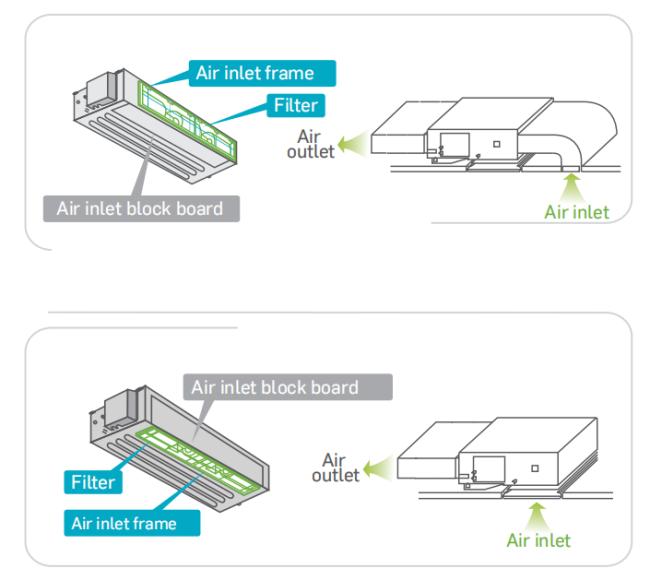 Air inlet frame
Filter
Air inlet block board
Air outlet
Air inlet

Air inlet block board
Filter
Air inlet frame
Air outlet
Air inlet