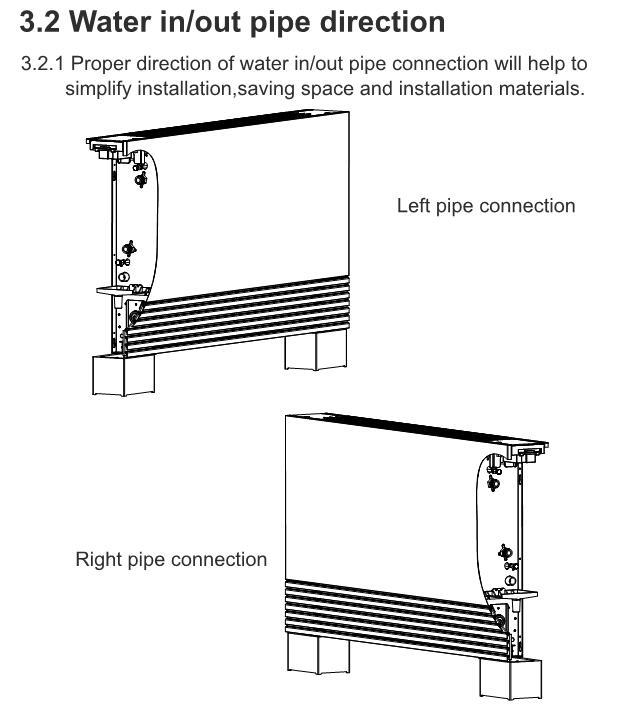 3.2 Water in/out pipe direction

3.2.1 Proper direction of water in/out pipe connection will help to simplify installation,saving space and installation materials.

Left pipe connection

Right pipe connection