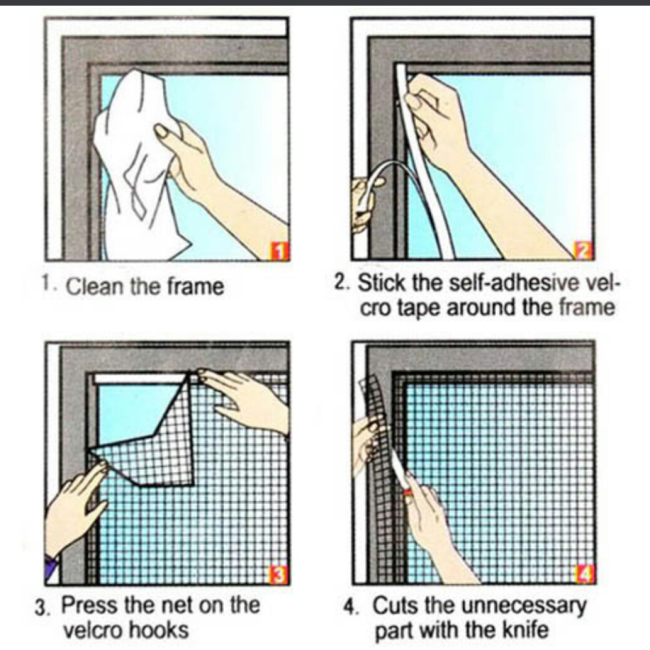 1

1. Clean the frame

2

2. Stick the self-adhesive velcro tape around the frame

3

3. Press the net on the velcro hooks

4

4. Cuts the unnecessary part with the knife