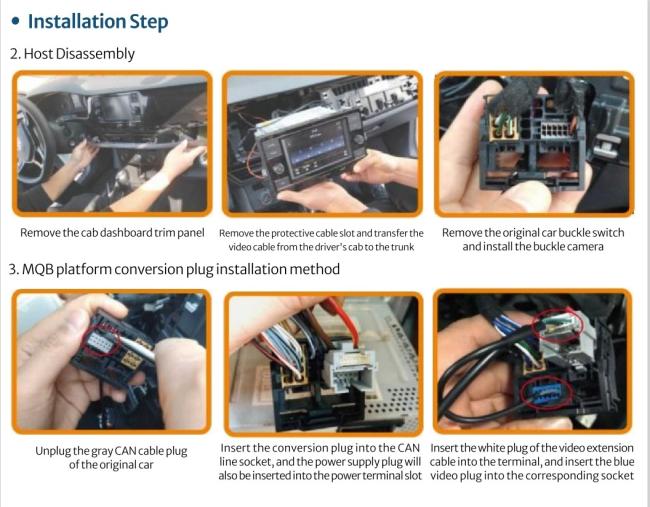 • Installation Step

2. Host Disassembly

Remove the cab dashboard trim panel

Remove the protective cable slot and transfer the video cable from the driver's cab to the trunk

Remove the original car buckle switch and install the buckle camera

3. MQB platform conversion plug installation method

Unplug the gray CAN cable plug of the original car

Insert the conversion plug into the CAN line socket, and the power supply plug will also be inserted into the power terminal slot

Insert the white plug of the video extension cable into the terminal, and insert the blue video plug into the corresponding socket