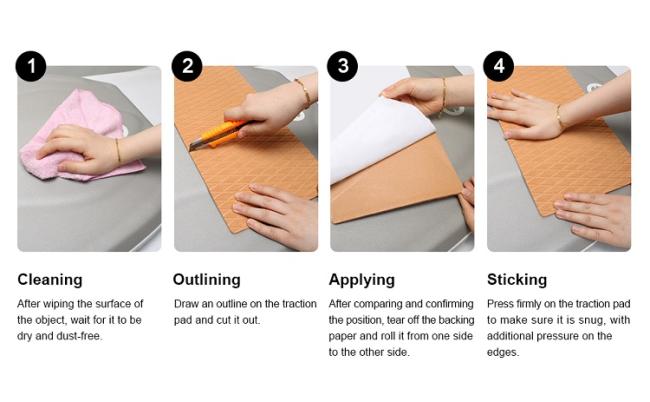 1

Cleaning

After wiping the surface of the object, wait for it to be dry and dust-free.

2

Outlining

Draw an outline on the traction pad and cut it out.

3

Applying

After comparing and confirming the position, tear off the backing paper and roll it from one side to the other side.

4

Sticking

Press firmly on the traction pad to make sure it is snug, with additional pressure on the edges.