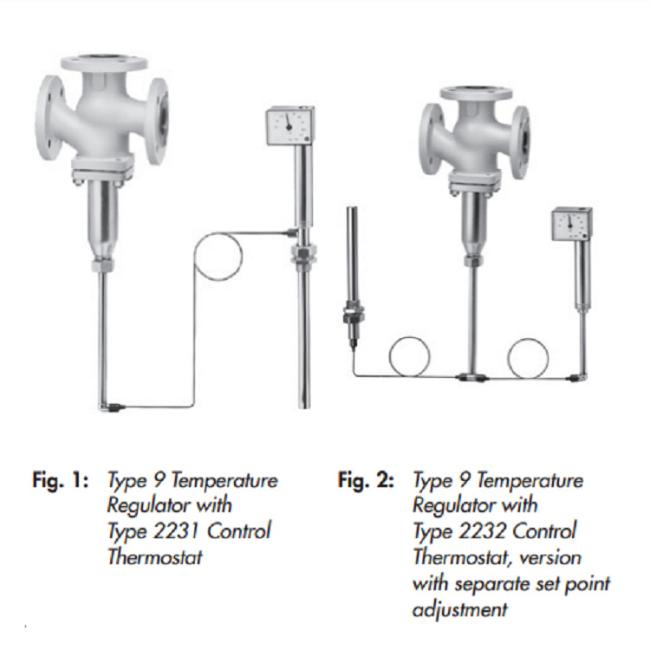 Fig. 1: Type 9 Temperature Regulator with Type 2231 Control Thermostat

Fig. 2: Type 9 Temperature Regulator with Type 2232 Control Thermostat, version with separate set point adjustment