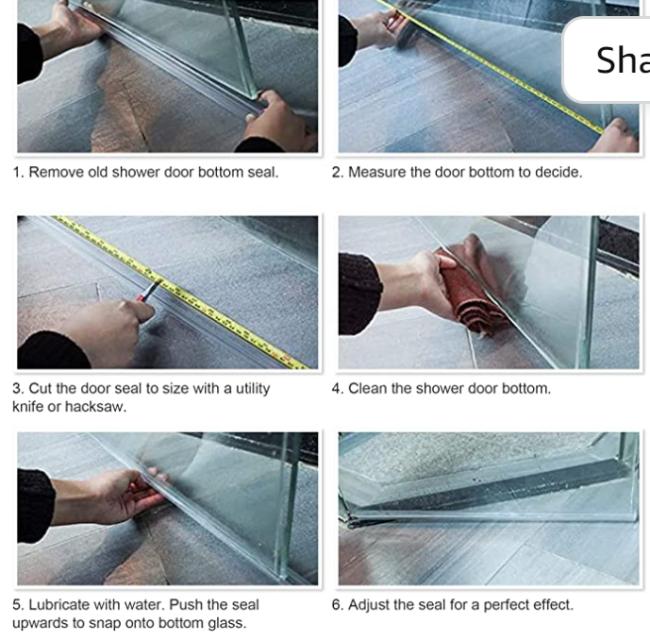 Sha

1. Remove old shower door bottom seal.

2. Measure the door bottom to decide.

3. Cut the door seal to size with a utility knife or hacksaw.

4. Clean the shower door bottom.

5. Lubricate with water. Push the seal upwards to snap onto bottom glass.

6. Adjust the seal for a perfect effect.