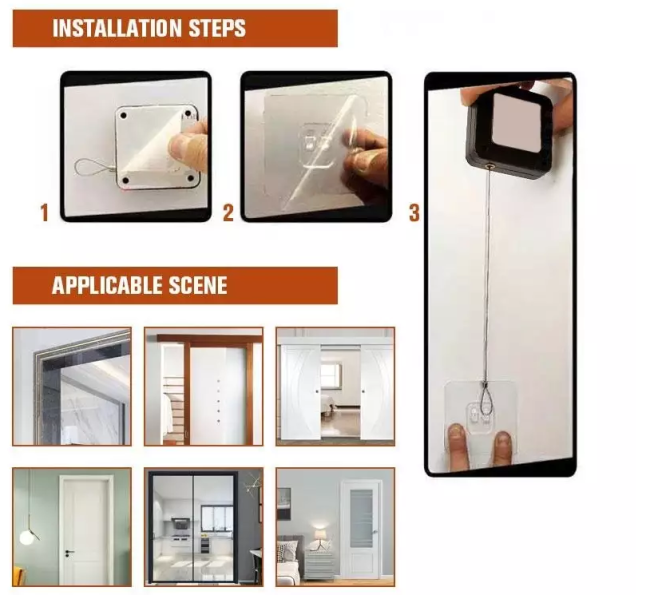 INSTALLATION STEPS

1

2

3

APPLICABLE SCENE