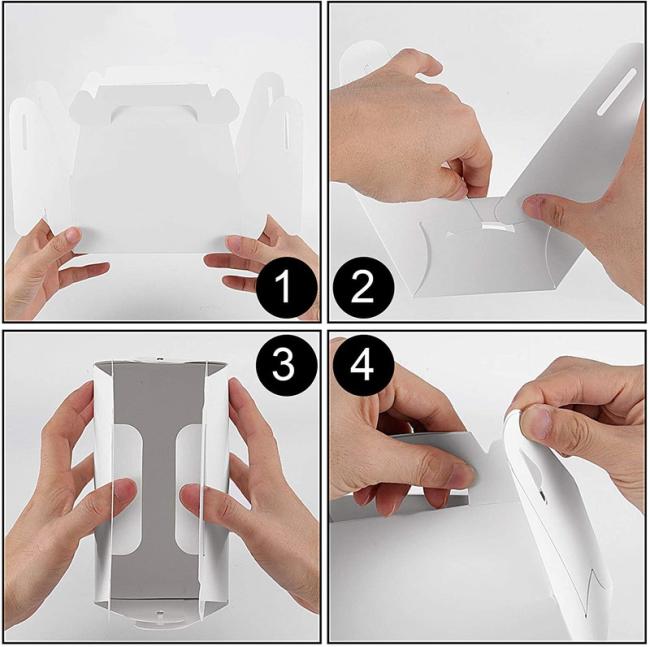 1
2
3
4