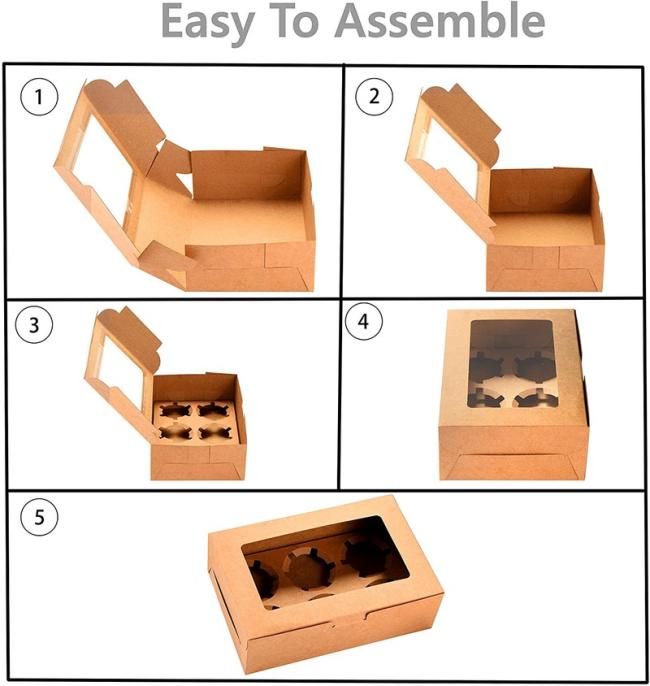 Easy To Assemble

1

2

3

4

5