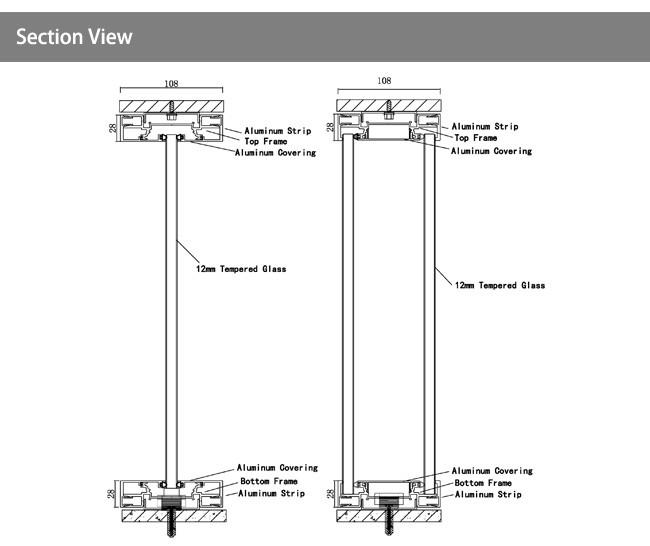 Section View

108
28
Aluminum Strip
Top Frame
Aluminum Covering

12mm Tempered Glass

Aluminum Covering
Bottom Frame
Aluminum Strip
28

108
28
Aluminum Strip
Top Frame
Aluminum Covering

12mm Tempered Glass

Aluminum Covering
Bottom Frame
Aluminum Strip
28