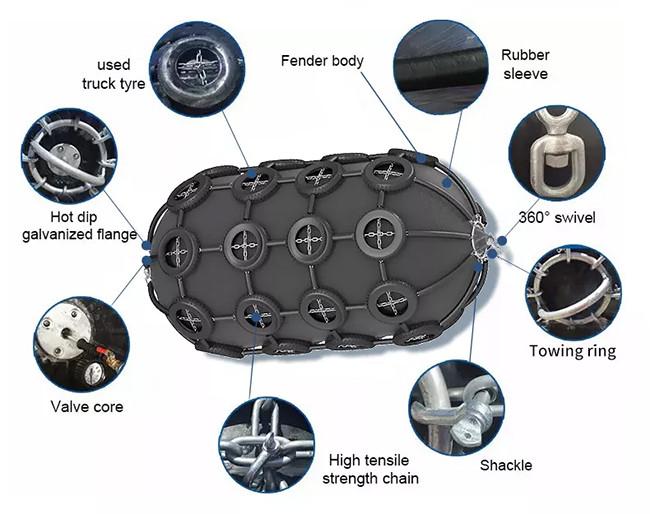 used truck tyre

Fender body

Rubber sleeve

Hot dip galvanized flange

360° swivel

Towing ring

Valve core

High tensile strength chain

Shackle