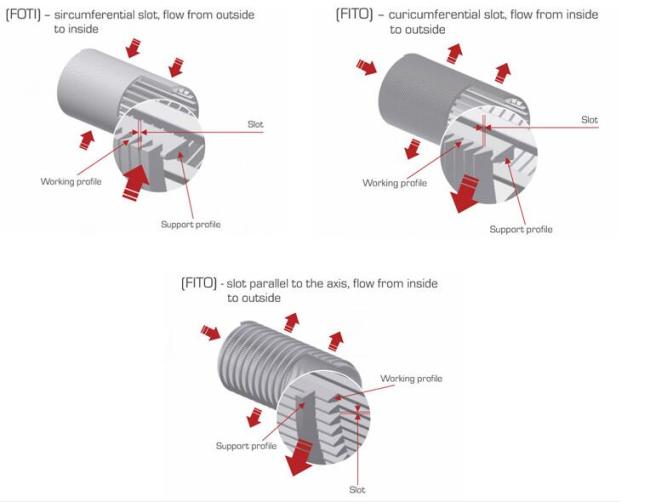 (FOTI) – sircumferential slot, flow from outside to inside

Slot

Working profile

Support profile

(FITO) – curicumferential slot, flow from inside to outside

Slot

Working profile

Support profile

(FITO) - slot parallel to the axis, flow from inside to outside

Working profile

Support profile

Slot