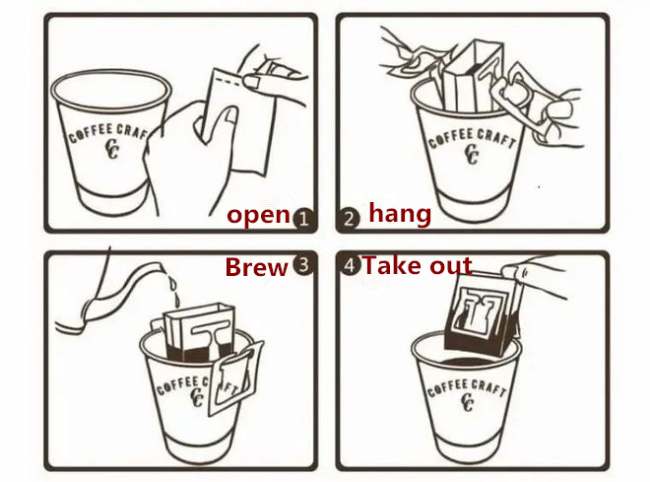 COFFEE CRAF
CC
open 1

COFFEE CRAFT
CC
2 hang

Brew 3
COFFEE CRAFT
CC

4 Take out
COFFEE CRAFT
CC