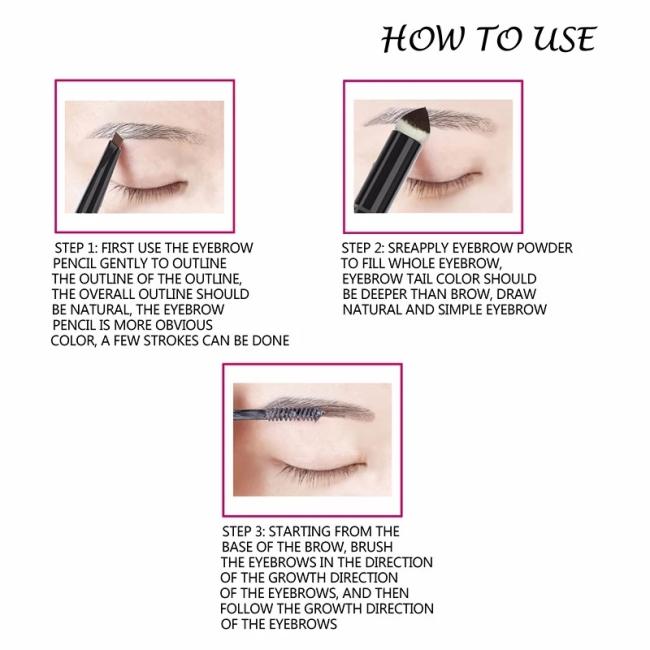 HOW TO USE

STEP 1: FIRST USE THE EYEBROW PENCIL GENTLY TO OUTLINE THE OUTLINE OF THE OUTLINE, THE OVERALL OUTLINE SHOULD BE NATURAL, THE EYEBROW PENCIL IS MORE OBVIOUS COLOR, A FEW STROKES CAN BE DONE

STEP 2: SREAPPLY EYEBROW POWDER TO FILL WHOLE EYEBROW, EYEBROW TAIL COLOR SHOULD BE DEEPER THAN BROW, DRAW NATURAL AND SIMPLE EYEBROW

STEP 3: STARTING FROM THE BASE OF THE BROW, BRUSH THE EYEBROWS IN THE DIRECTION OF THE GROWTH DIRECTION OF THE EYEBROWS, AND THEN FOLLOW THE GROWTH DIRECTION OF THE EYEBROWS