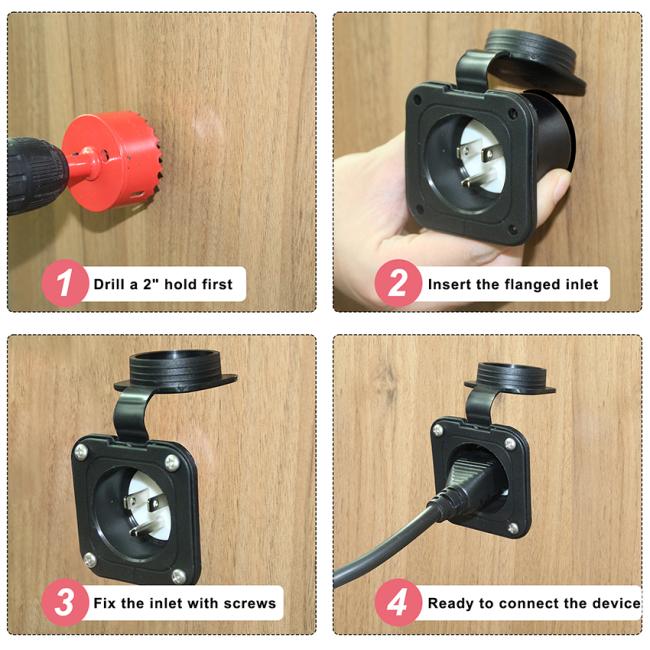 1 Drill a 2" hold first

2 Insert the flanged inlet

3 Fix the inlet with screws

4 Ready to connect the device