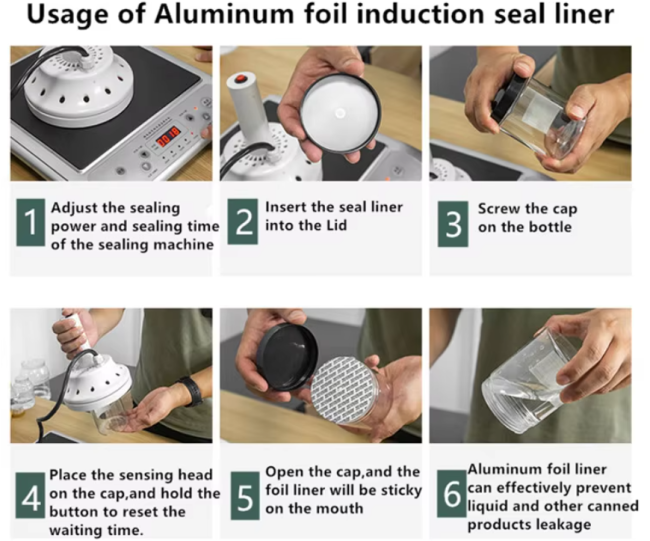 Usage of Aluminum foil induction seal liner

0018

1 Adjust the sealing power and sealing time of the sealing machine

2 Insert the seal liner into the Lid

3 Screw the cap on the bottle

4 Place the sensing head on the cap,and hold the button to reset the waiting time.

5 Open the cap,and the foil liner will be sticky on the mouth

6 Aluminum foil liner can effectively prevent liquid and other canned products leakage