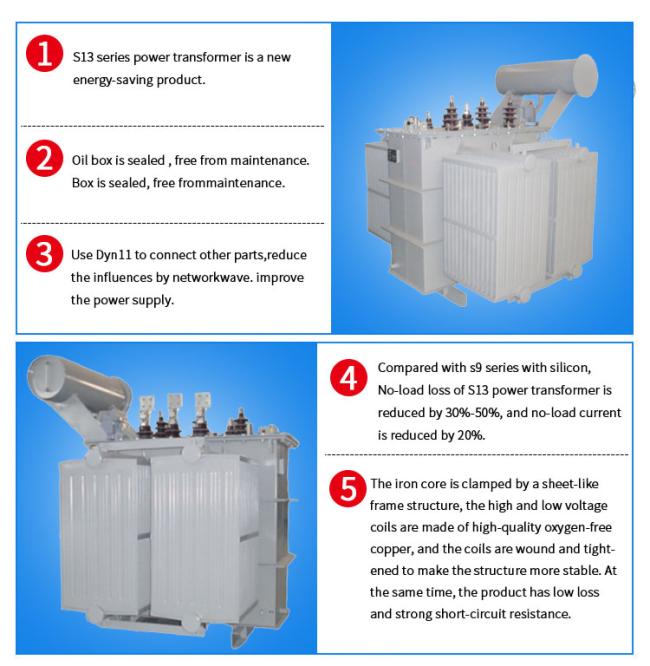 1 S13 series power transformer is a new energy-saving product.

2 Oil box is sealed , free from maintenance. Box is sealed, free frommaintenance.

3 Use Dyn11 to connect other parts,reduce the influences by networkwave. improve the power supply.

4 Compared with s9 series with silicon, No-load loss of S13 power transformer is reduced by 30%-50%, and no-load current is reduced by 20%.

5 The iron core is clamped by a sheet-like frame structure, the high and low voltage coils are made of high-quality oxygen-free copper, and the coils are wound and tightened to make the structure more stable. At the same time, the product has low loss and strong short-circuit resistance.