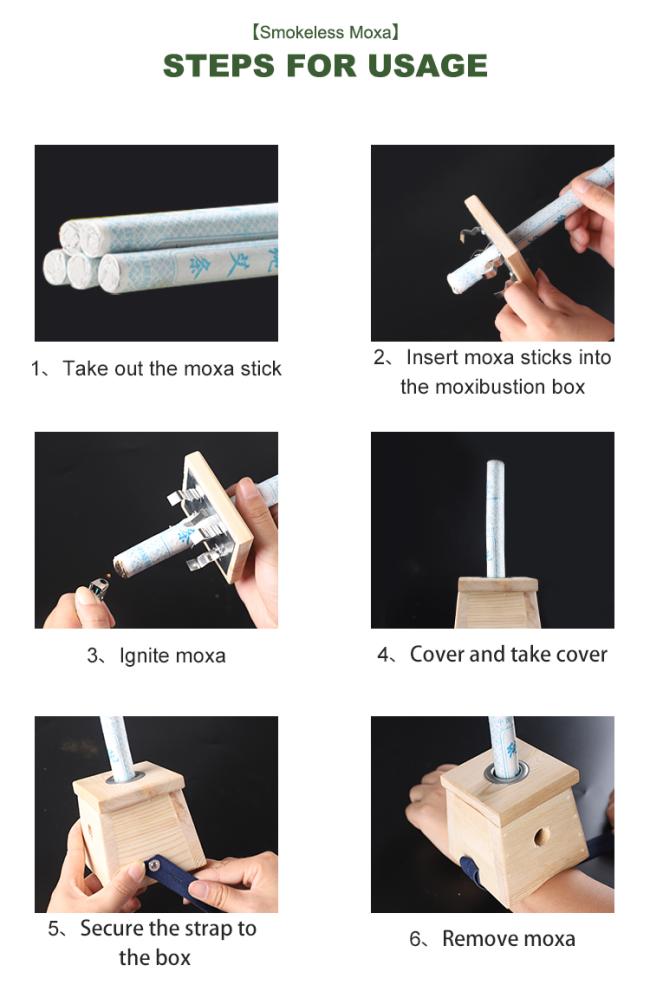 【Smokeless Moxa】
STEPS FOR USAGE

1、Take out the moxa stick

2、Insert moxa sticks into the moxibustion box

3、Ignite moxa

4、Cover and take cover

5、Secure the strap to the box

6、Remove moxa