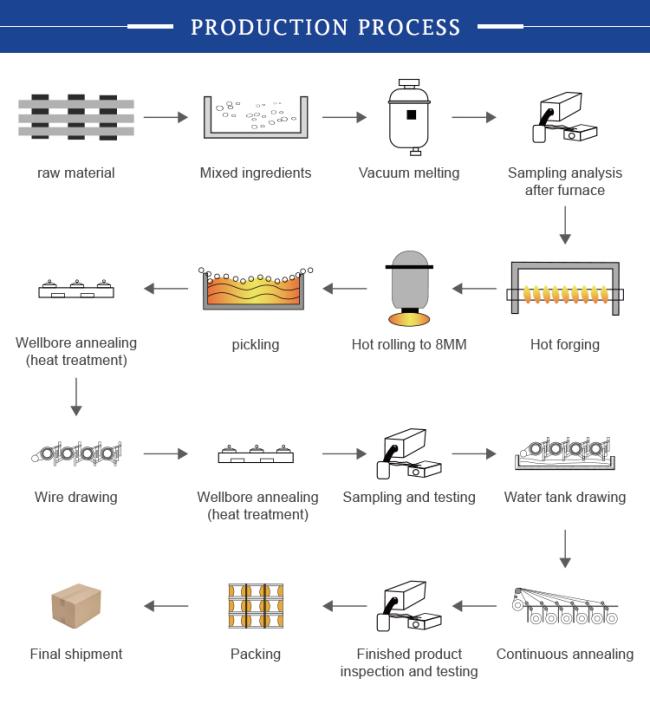 PRODUCTION PROCESS

raw material

Mixed ingredients

Vacuum melting

Sampling analysis after furnace

Hot forging

Hot rolling to 8MM

pickling

Wellbore annealing (heat treatment)

Wire drawing

Wellbore annealing (heat treatment)

Sampling and testing

Water tank drawing

Continuous annealing

Finished product inspection and testing

Packing

Final shipment