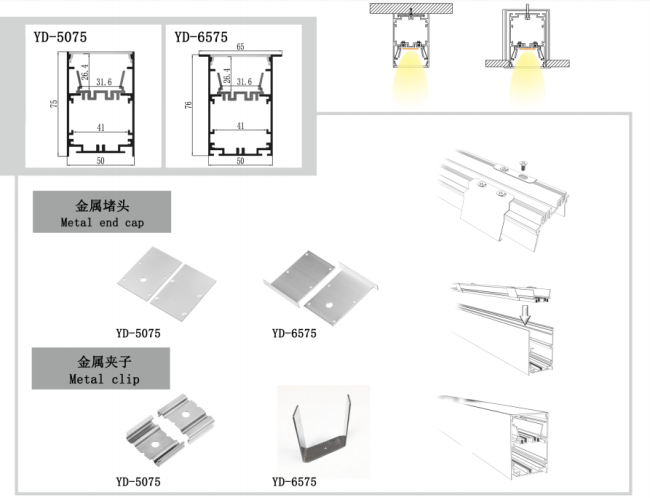 YD-5075

75
26.4
31.6
41
50

YD-6575

65
76
26.4
31.6
41
50

金属堵头
Metal end cap

YD-5075

YD-6575

金属夹子
Metal clip

YD-5075

YD-6575