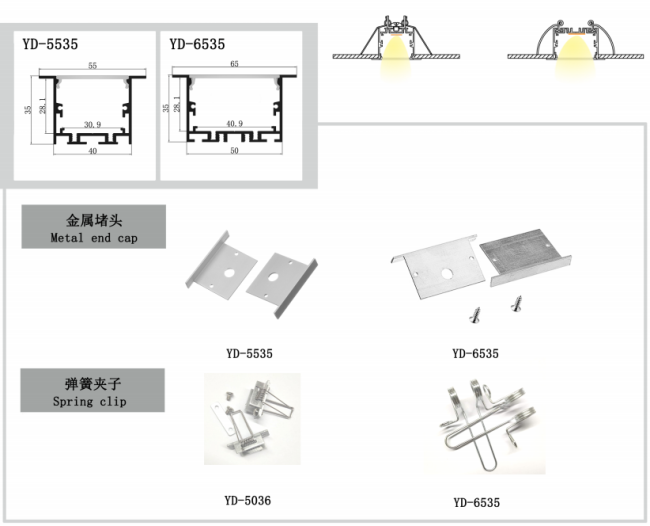 YD-5535

55

35

28.1

30.9

40

YD-6535

65

35

28.1

40.9

50

金属堵头
Metal end cap

YD-5535

YD-6535

弹簧夹子
Spring clip

YD-5036

YD-6535