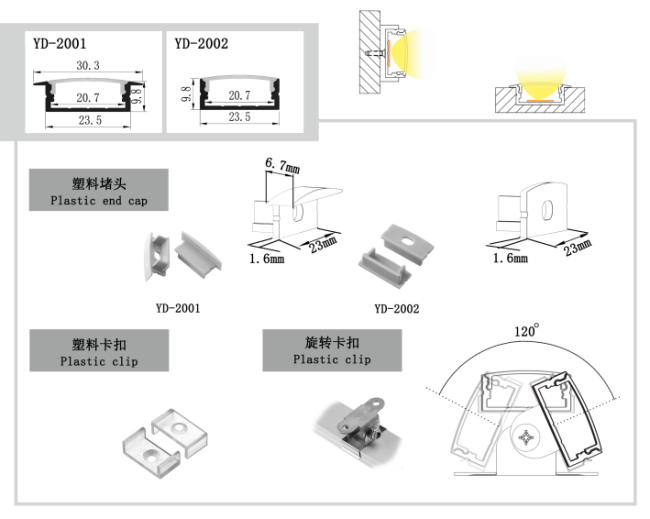 YD-2001

30.3

20.7

9.8

23.5

YD-2002

9.8

20.7

23.5

塑料堵头
Plastic end cap

6.7mm

1.6mm

23mm

1.6mm

23mm

YD-2001

YD-2002

塑料卡扣
Plastic clip

旋转卡扣
Plastic clip

120°