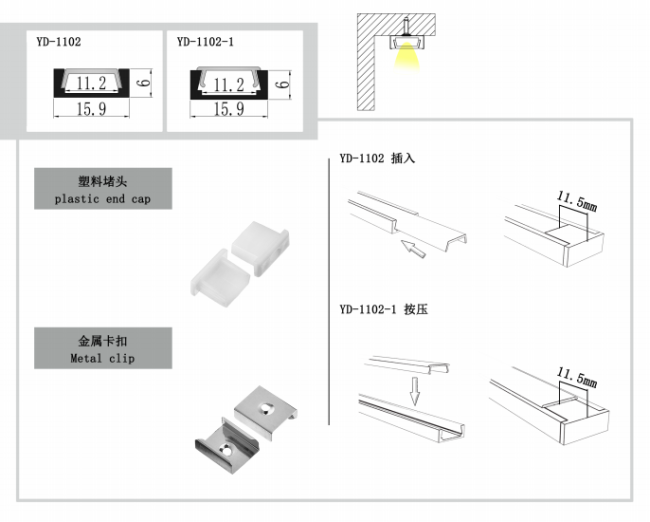 YD-1102

11.2

6

15.9

YD-1102-1

11.2

6

15.9

塑料堵头
plastic end cap

金属卡扣
Metal clip

YD-1102 插入

11.5mm

YD-1102-1 按压

11.5mm