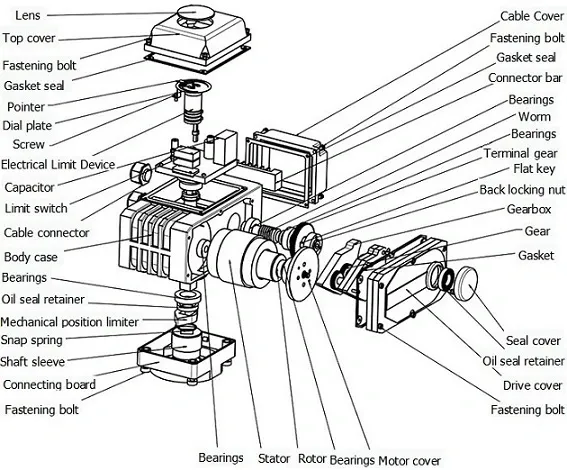 Lens
Top cover
Fastening bolt
Gasket seal
Pointer
Dial plate
Screw
Electrical Limit Device
Capacitor
Limit switch
Cable connector
Body case
Bearings
Oil seal retainer
Mechanical position limiter
Snap spring
Shaft sleeve
Connecting board
Fastening bolt

Cable Cover
Fastening bolt
Gasket seal
Connector bar
Bearings
Worm
Bearings
Terminal gear
Flat key
Back locking nut
Gearbox
Gear
Gasket
Seal cover
Oil seal retainer
Drive cover
Fastening bolt

Bearings Stator Rotor Bearings Motor cover