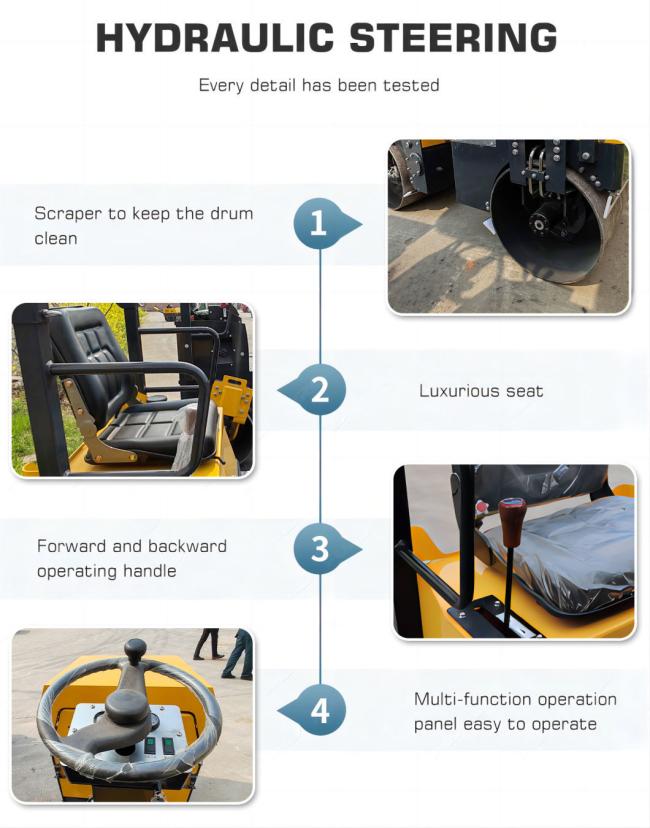 HYDRAULIC STEERING

Every detail has been tested

Scraper to keep the drum clean

1

2

Luxurious seat

Forward and backward operating handle

3

4

Multi-function operation panel easy to operate