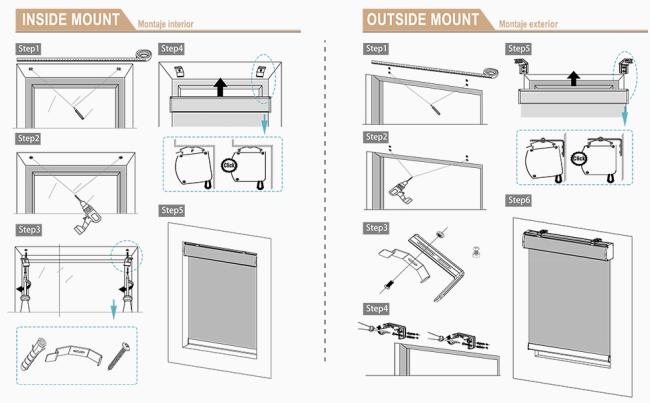 INSIDE MOUNT Montaje interior

Step1

Step2

Step3

Step4

Click

Step5

OUTSIDE MOUNT Montaje exterior

Step1

Step2

Step3

Step4

Step5

Click

Step6