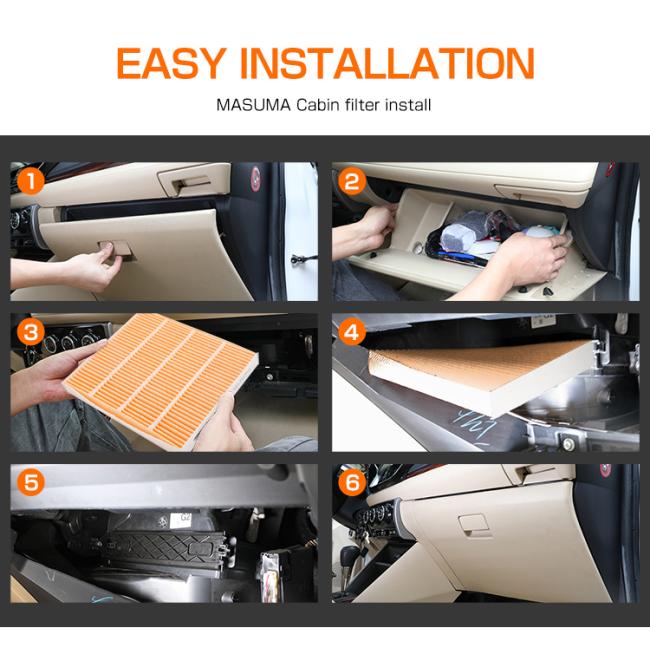 EASY INSTALLATION

MASUMA Cabin filter install

1

2

3

4

5

6