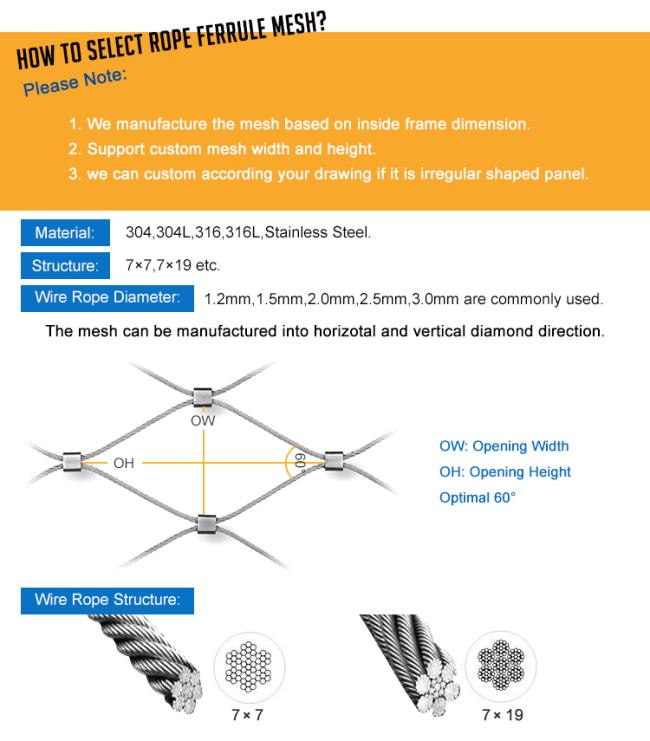 HOW TO SELECT ROPE FERRULE MESH?

Please Note:

1. We manufacture the mesh based on inside frame dimension.
2. Support custom mesh width and height.
3. we can custom according your drawing if it is irregular shaped panel.

Material: 304,304L,316,316L,Stainless Steel.

Structure: 7×7,7×19 etc.

Wire Rope Diameter: 1.2mm,1.5mm,2.0mm,2.5mm,3.0mm are commonly used.

The mesh can be manufactured into horizotal and vertical diamond direction.

OW

OH

60°

OW: Opening Width
OH: Opening Height
Optimal 60°

Wire Rope Structure:

7 × 7

7 × 19