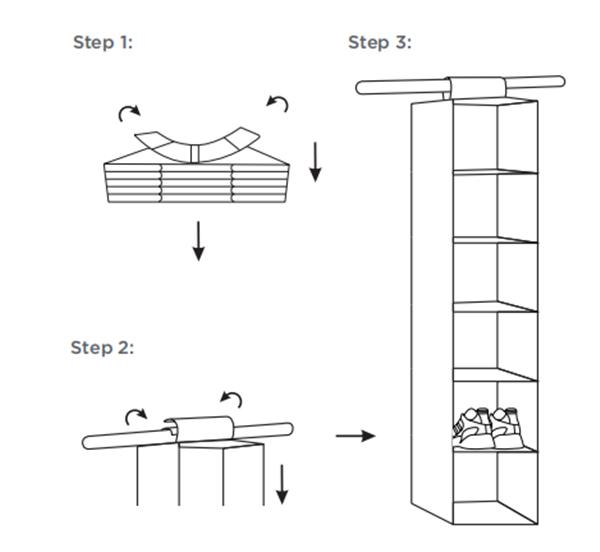 Step 1:

Step 2:

Step 3: