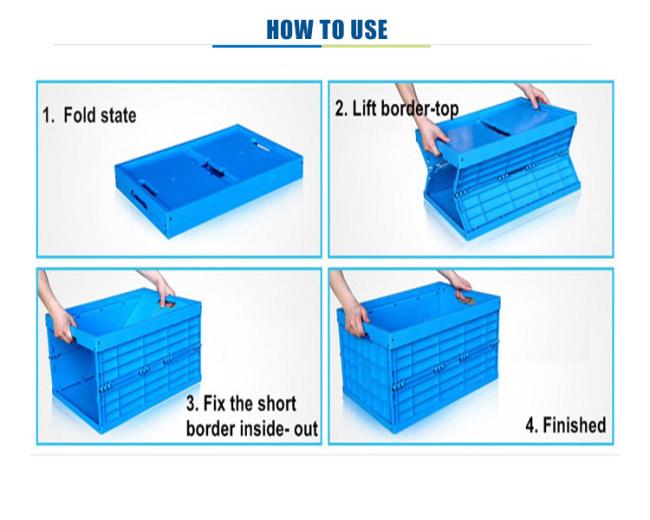 HOW TO USE

1. Fold state

2. Lift border-top

3. Fix the short border inside- out

4. Finished