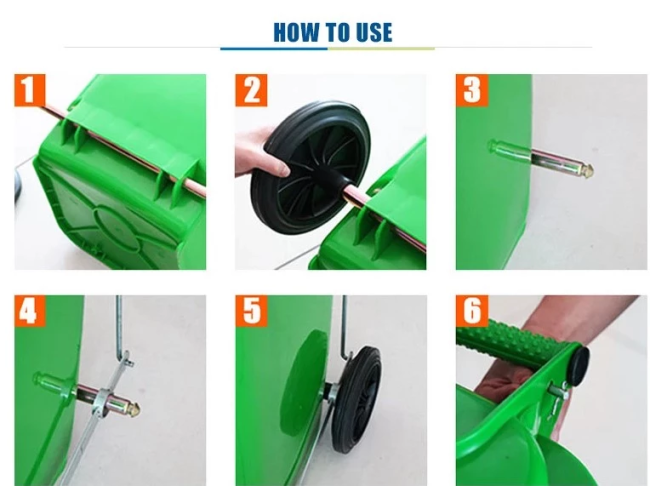 HOW TO USE

1

2

3

4

5

6