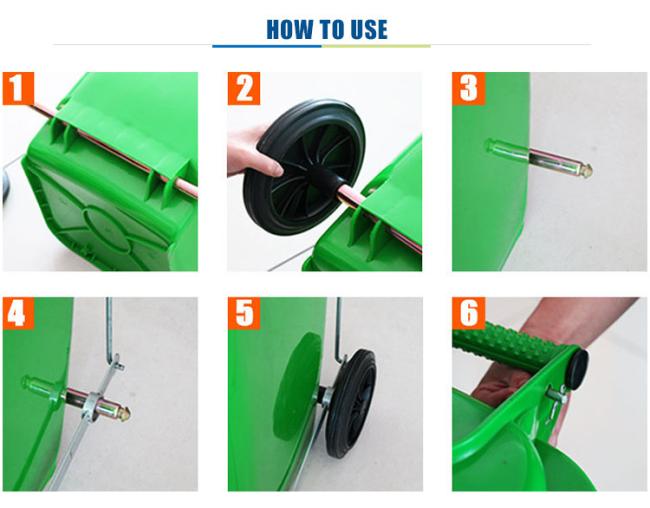 HOW TO USE

1

2

3

4

5

6