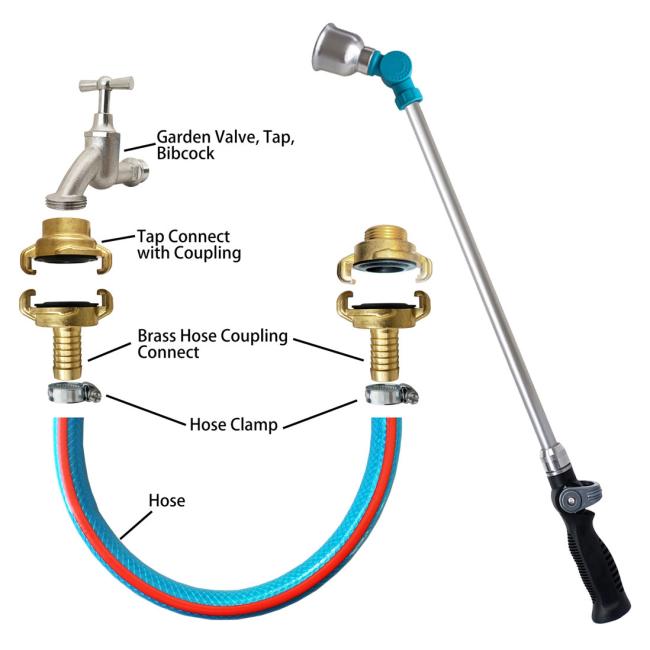 Garden Valve, Tap, Bibcock

Tap Connect with Coupling

Brass Hose Coupling Connect

Hose Clamp

Hose