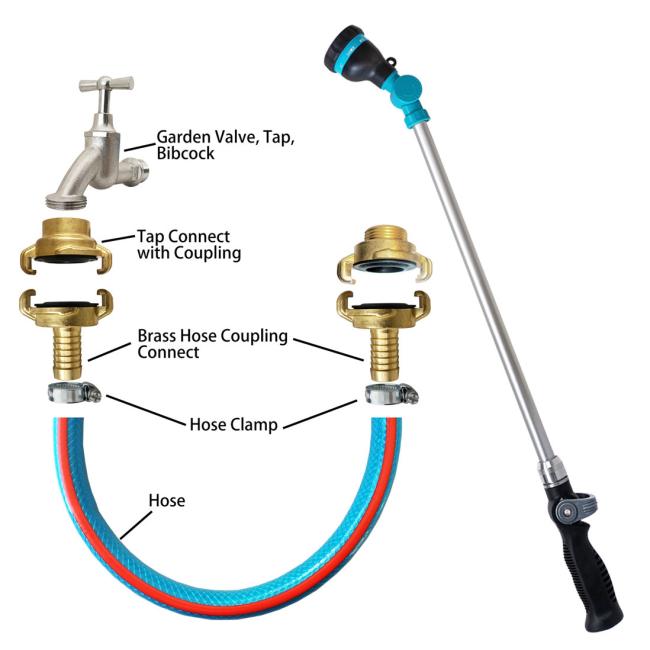 Garden Valve, Tap, Bibcock

Tap Connect with Coupling

Brass Hose Coupling Connect

Hose Clamp

Hose