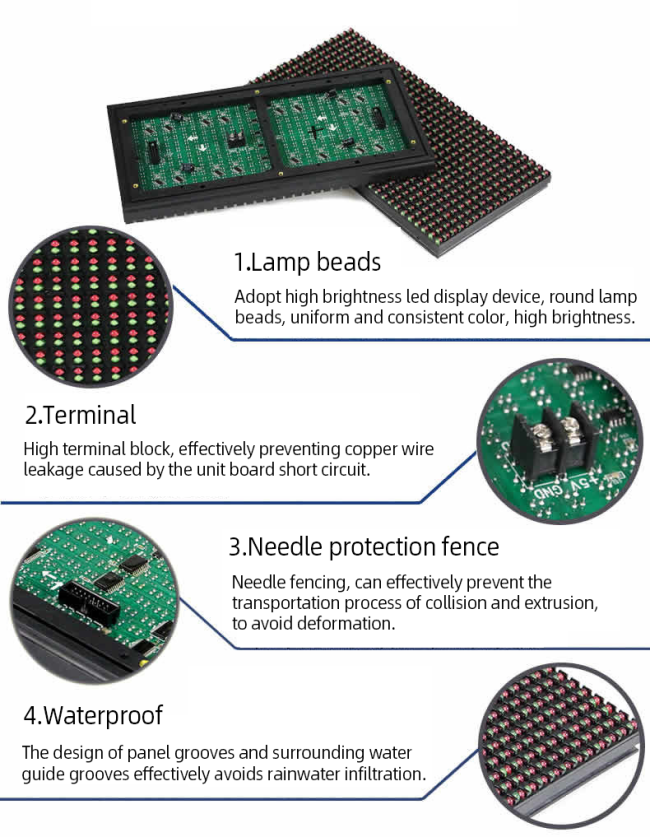 1.Lamp beads

Adopt high brightness led display device, round lamp beads, uniform and consistent color, high brightness.

2.Terminal

High terminal block, effectively preventing copper wire leakage caused by the unit board short circuit.

GND +5V

3.Needle protection fence

Needle fencing, can effectively prevent the transportation process of collision and extrusion, to avoid deformation.

4.Waterproof

The design of panel grooves and surrounding water guide grooves effectively avoids rainwater infiltration.