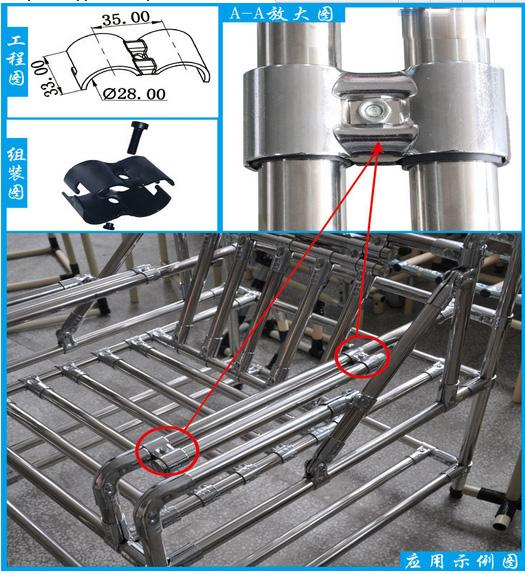 工程图

35.00

33.00

Ø28.00

A-A放大图

组装图

应用示例图